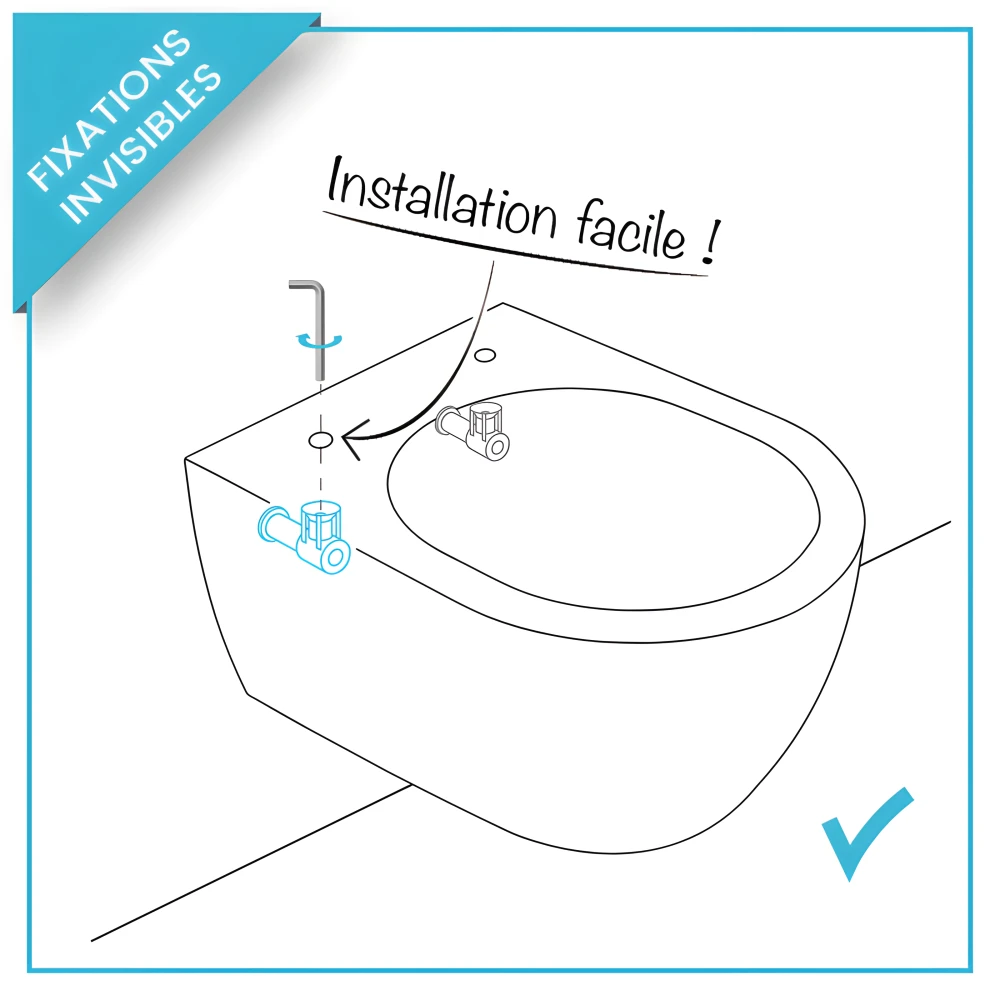 FIXATIONS INVISIBLES

Installation facile !